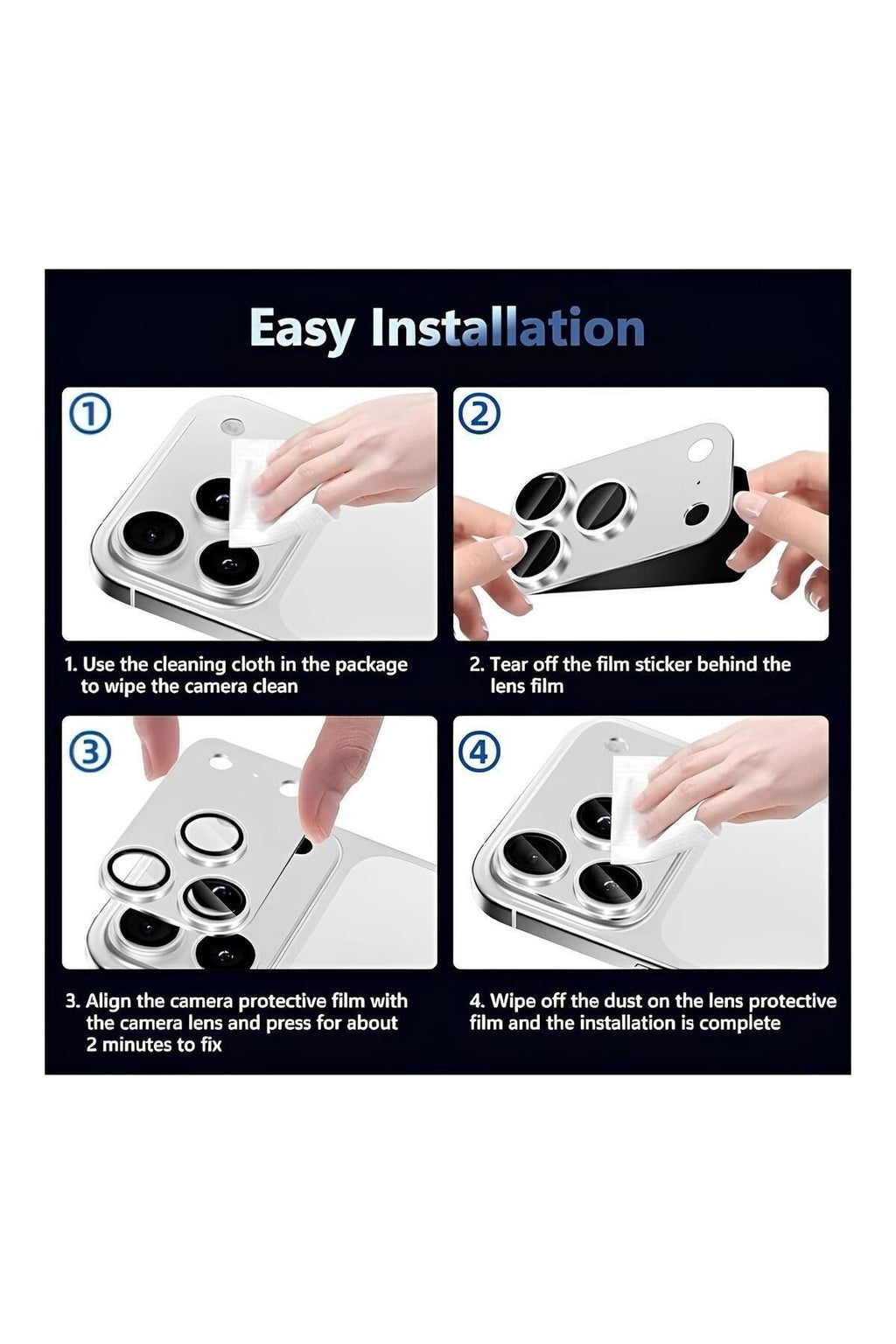 Easy Installation

①

1. Use the cleaning cloth in the package to wipe the camera clean

②

2. Tear off the film sticker behind the lens film

③

3. Align the camera protective film with the camera lens and press for about 2 minutes to fix

④

4. Wipe off the dust on the lens protective film and the installation is complete